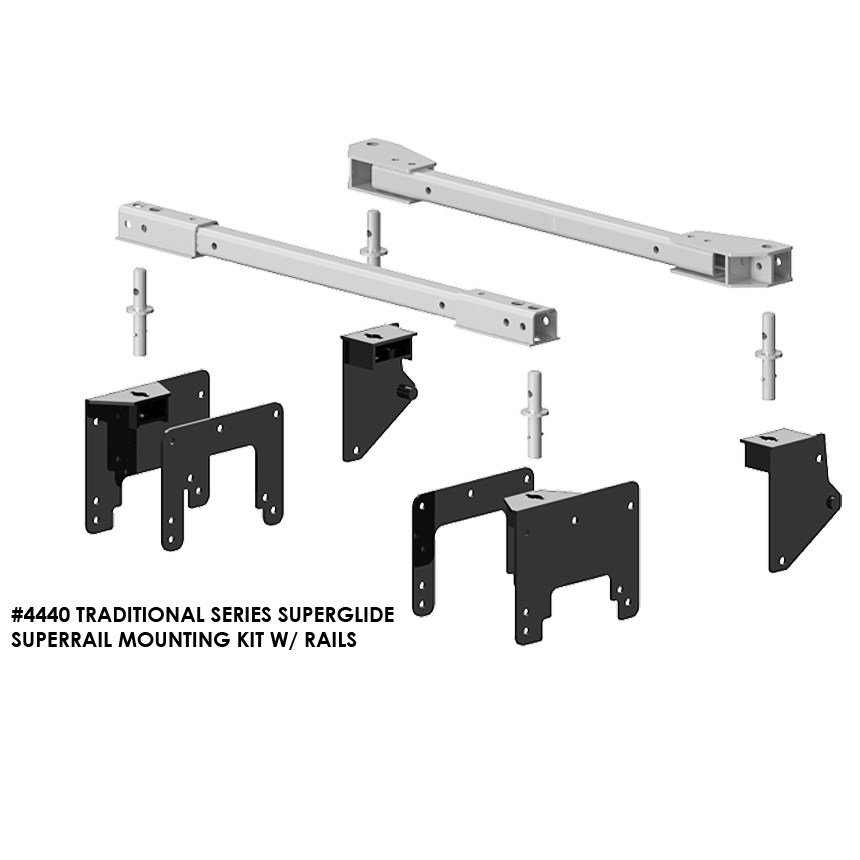 #4440 TRADITIONAL SERIES SUPERGLIDE SUPERRAIL MOUNTING KIT W/ RAILS