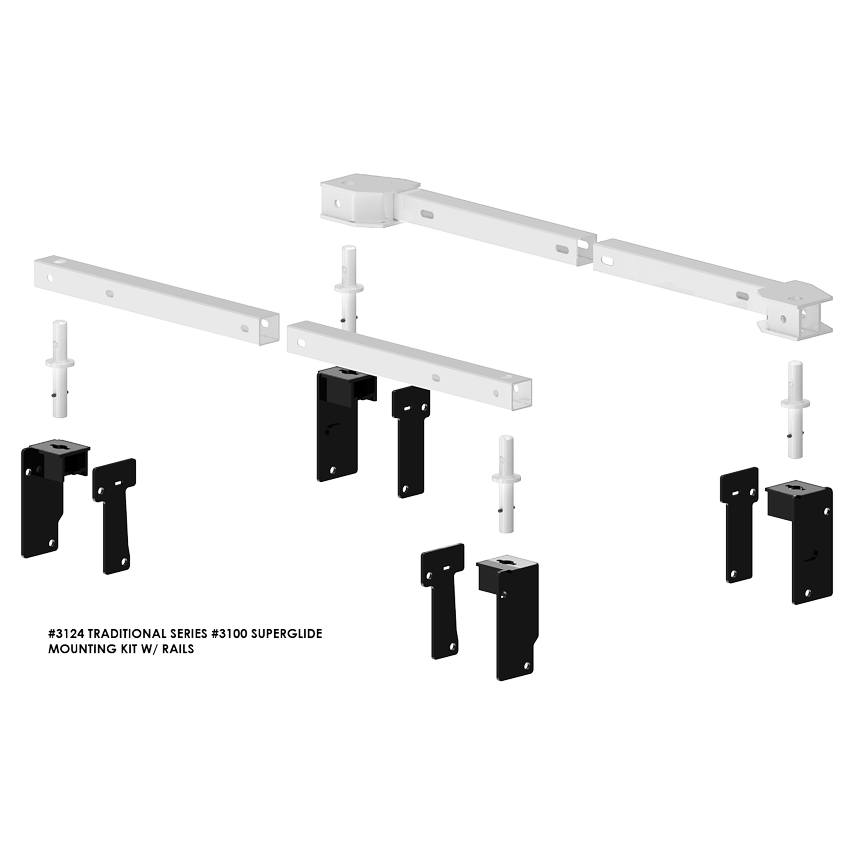 #3124 TRADITIONAL SERIES #3100 SUPERGLIDE MOUNTING KIT W/ RAILS