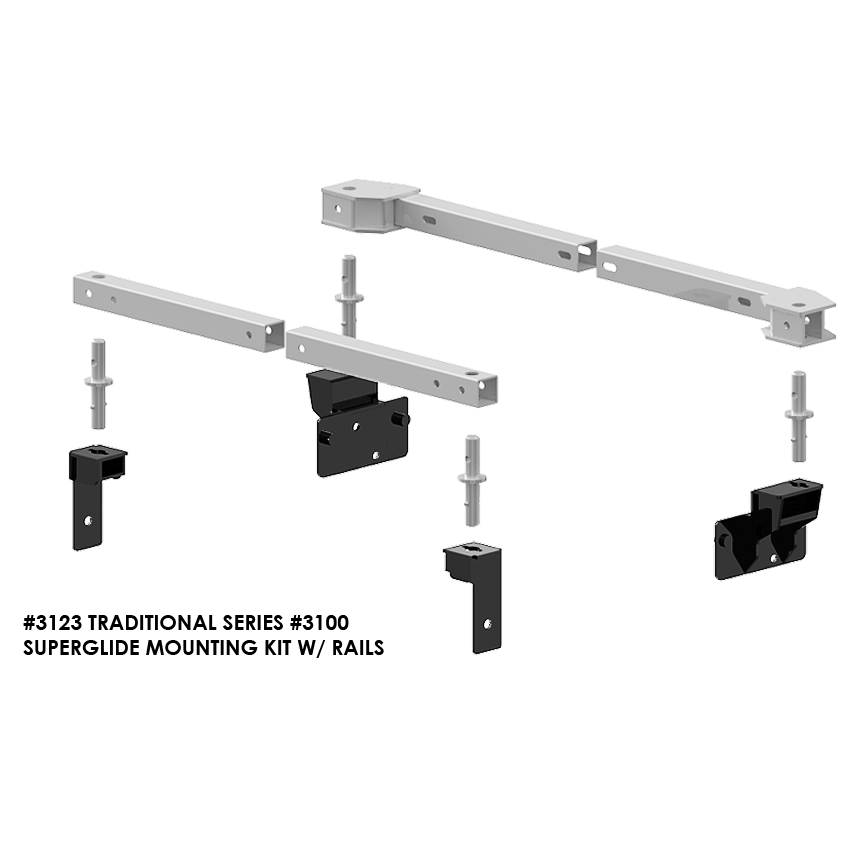 #3123 TRADITIONAL SERIES #3100
SUPERGLIDE MOUNTING KIT W/ RAILS