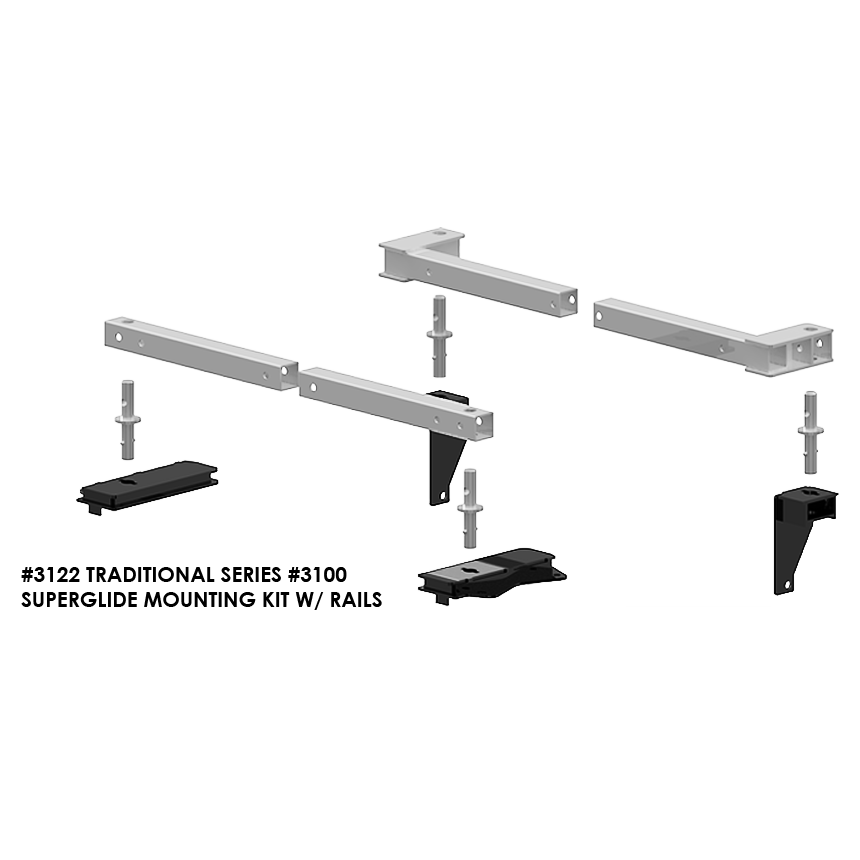 #3122 TRADITIONAL SERIES #3100
SUPERGLIDE MOUNTING KIT W/ RAILS