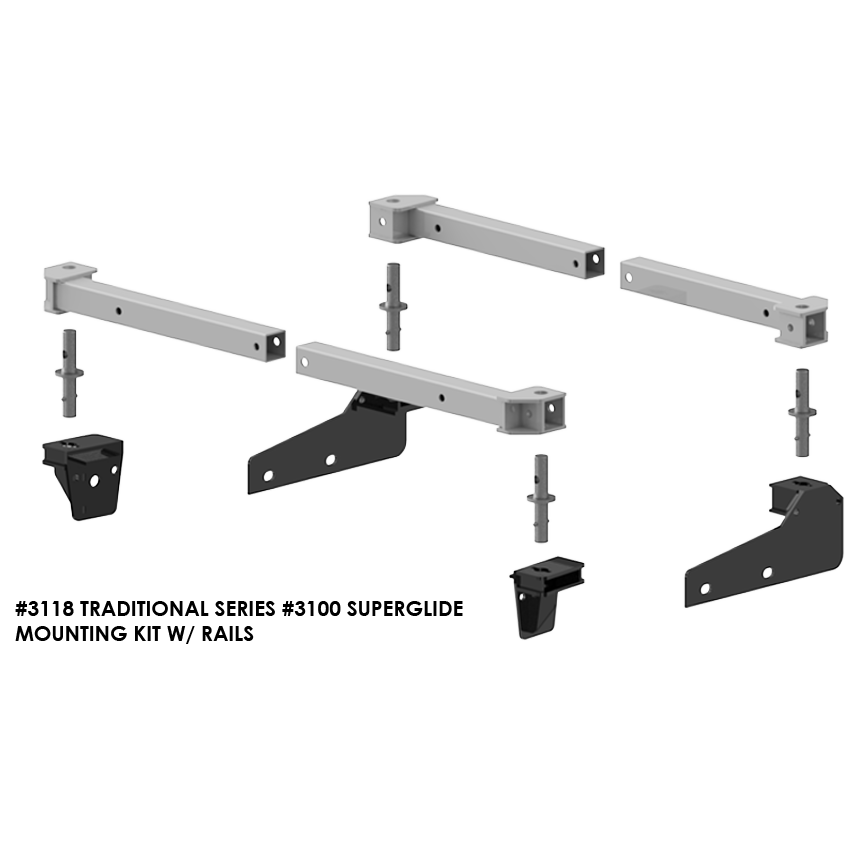 #3118 TRADITIONAL SERIES #3100 SUPERGLIDE MOUNTING KIT W/ RAILS