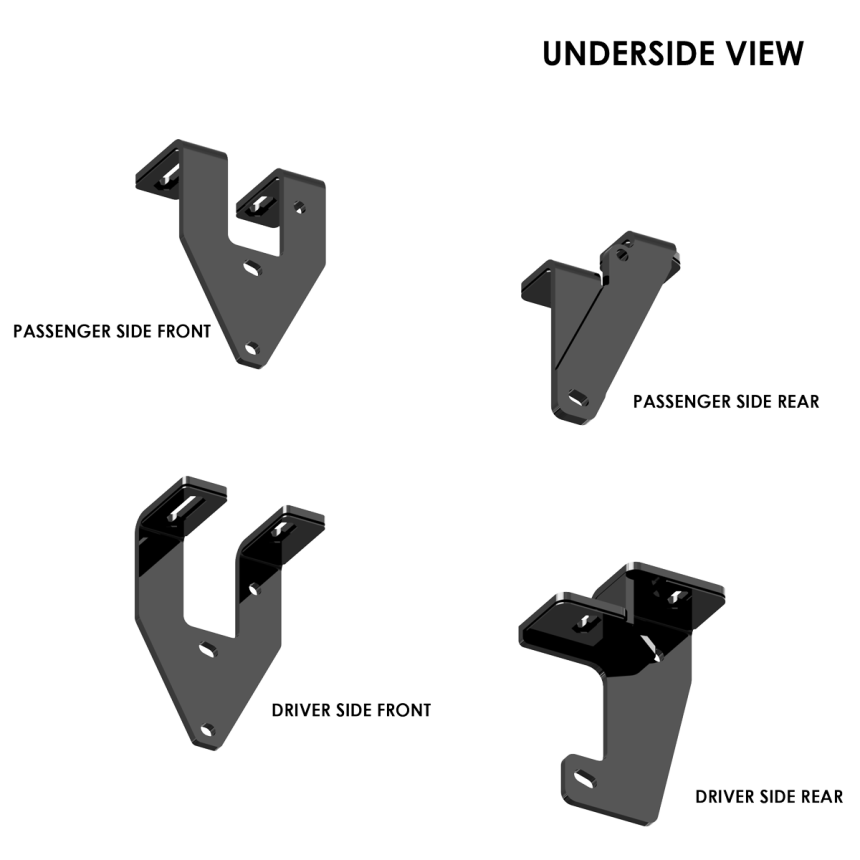 UNDERSIDE VIEW

PASSENGER SIDE FRONT

PASSENGER SIDE REAR

DRIVER SIDE FRONT

DRIVER SIDE REAR