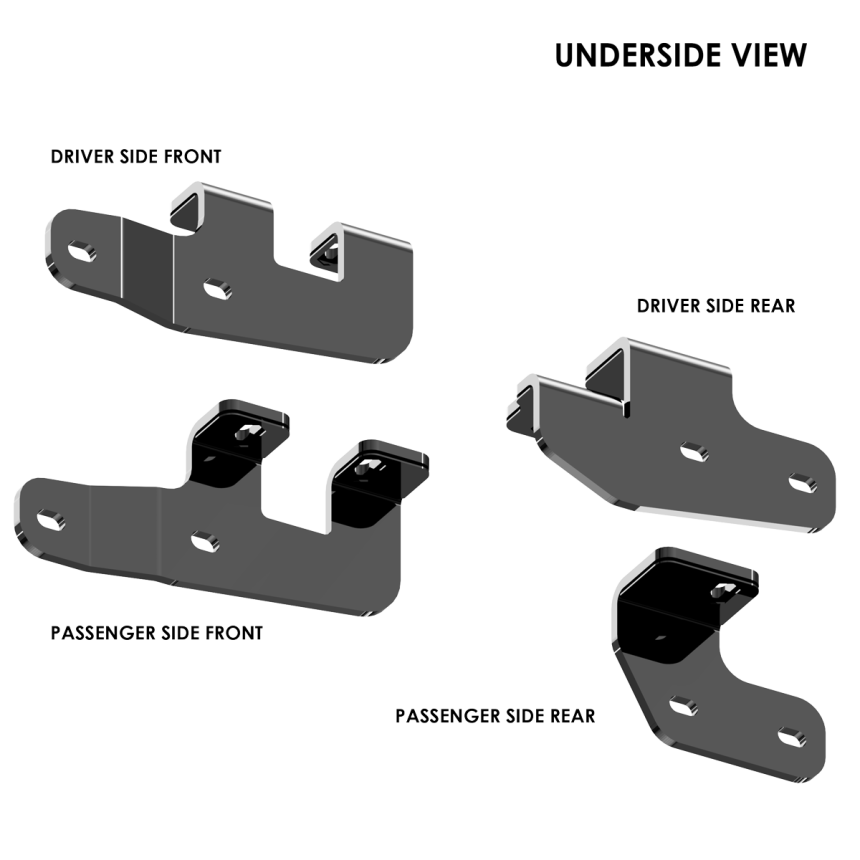 UNDERSIDE VIEW

DRIVER SIDE FRONT

DRIVER SIDE REAR

PASSENGER SIDE FRONT

PASSENGER SIDE REAR