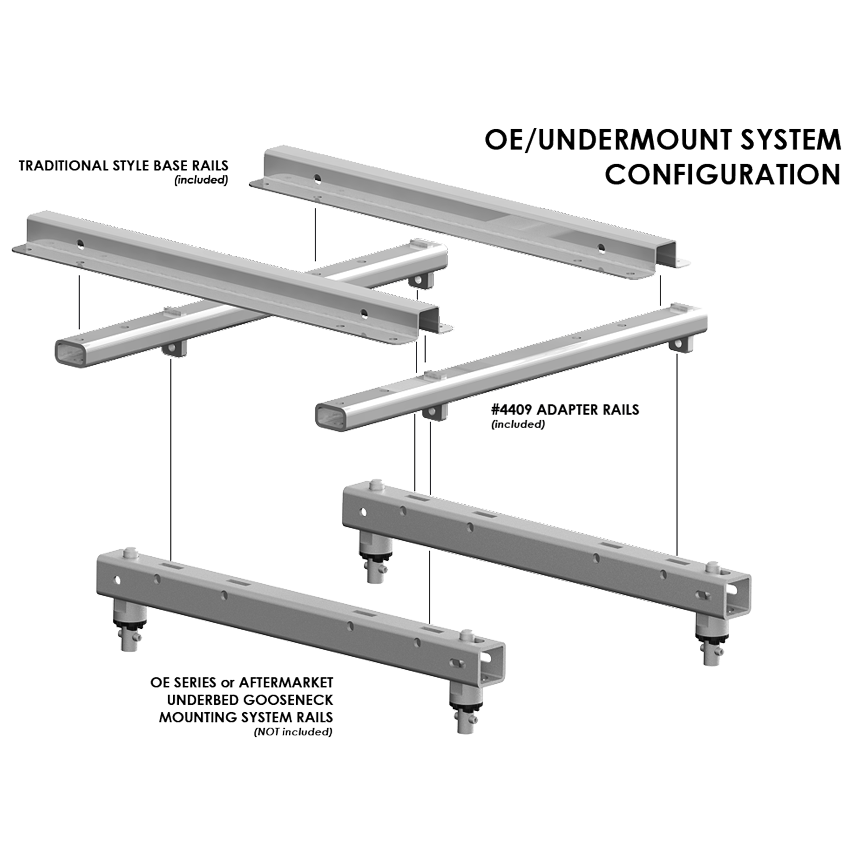 OE/UNDERMOUNT SYSTEM CONFIGURATION

TRADITIONAL STYLE BASE RAILS
(included)

#4409 ADAPTER RAILS
(included)

OE SERIES or AFTERMARKET UNDERBED GOOSENECK MOUNTING SYSTEM RAILS
(NOT included)