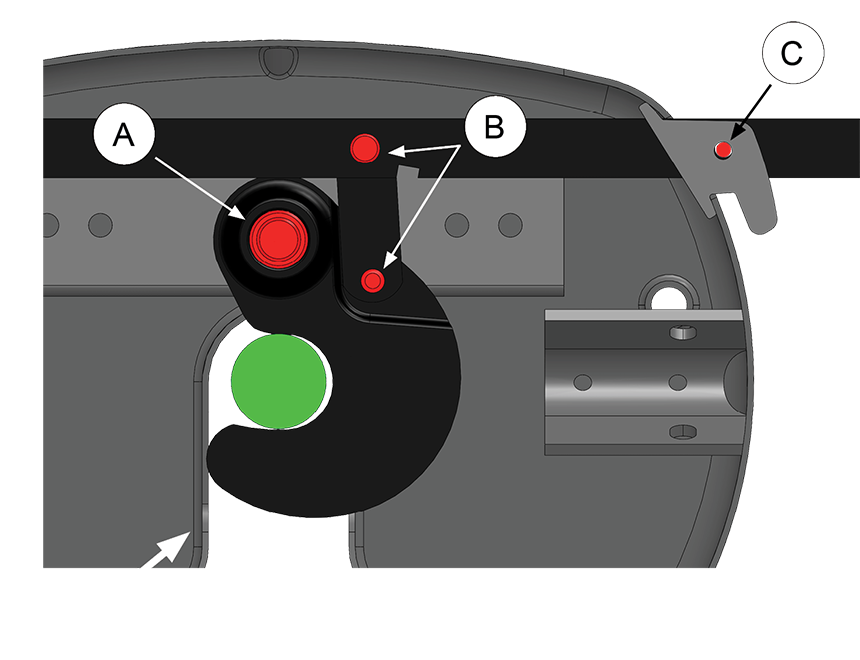 A

B

C